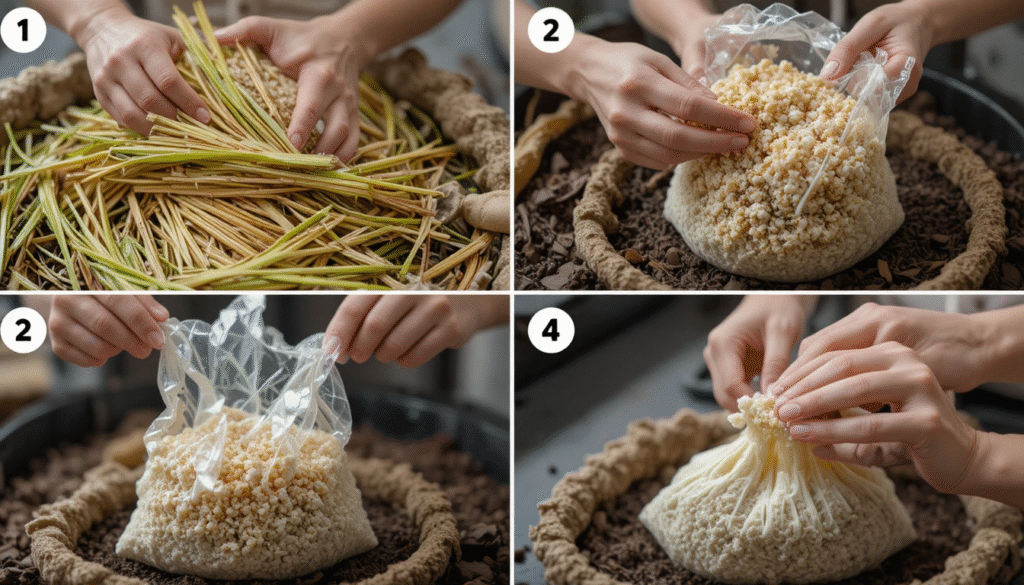 1
2
2
4